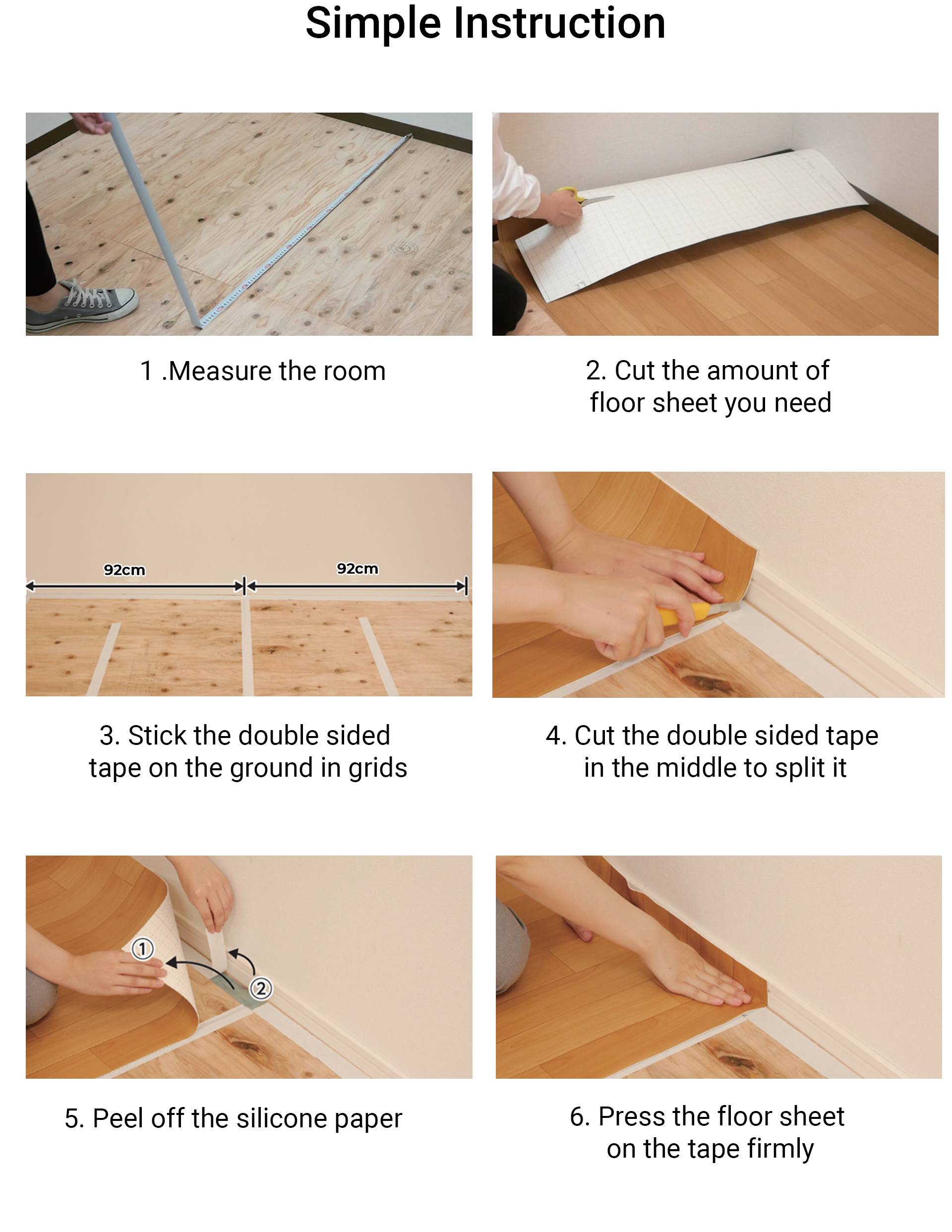 Simple Instruction

1 .Measure the room

2. Cut the amount of floor sheet you need

92cm

92cm

3. Stick the double sided tape on the ground in grids

4. Cut the double sided tape in the middle to split it

①

②

5. Peel off the silicone paper

6. Press the floor sheet on the tape firmly